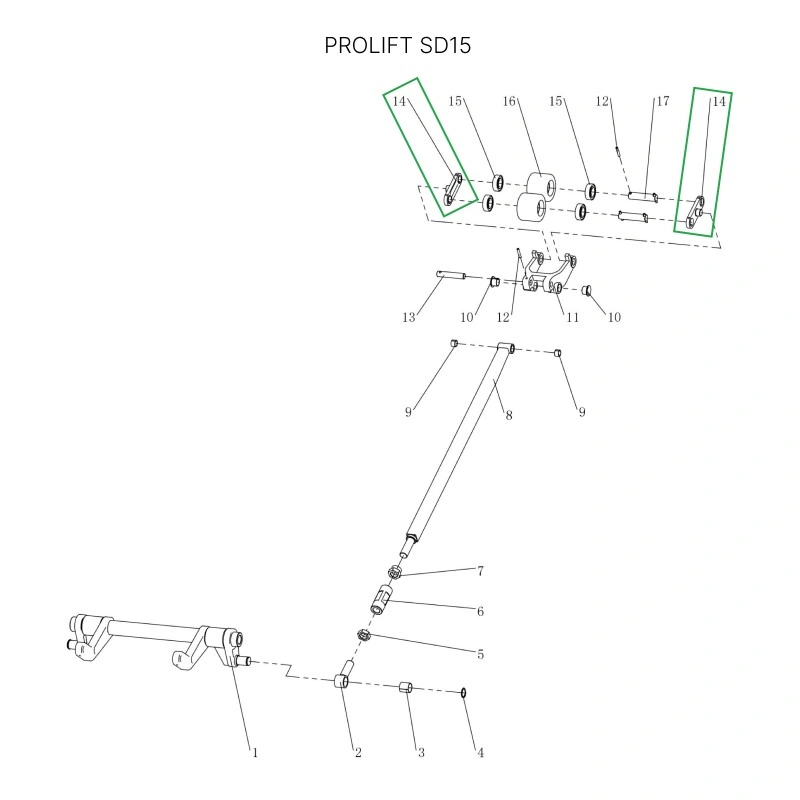 PROLIFT SD15

14
15
16
15
12
17
14
13
10
12
11
10
9
8
9
7
6
5
1
2
3
4